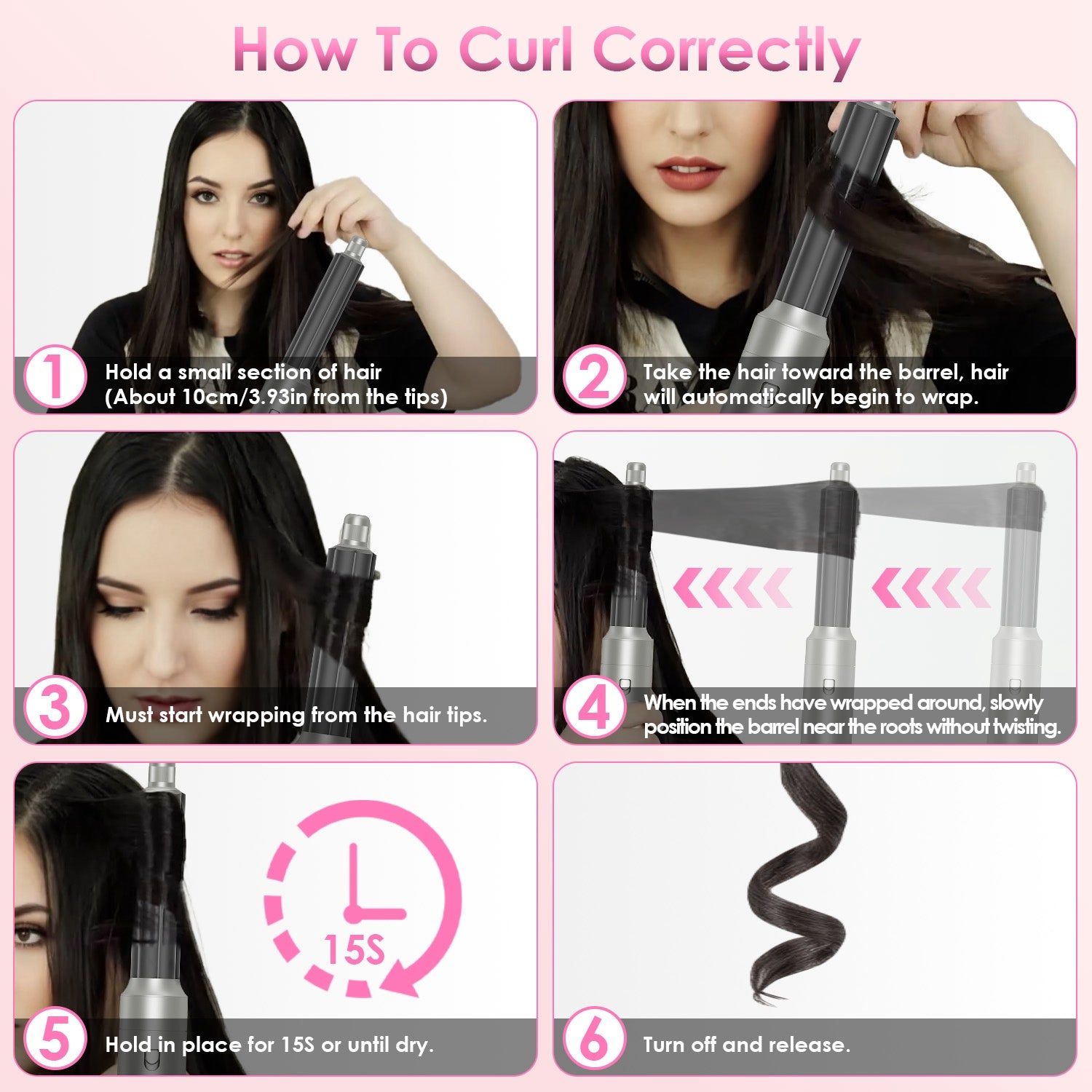 How To Curl Correctly

1 Hold a small section of hair (About 10cm/3.93in from the tips)

2 Take the hair toward the barrel, hair will automatically begin to wrap.

3 Must start wrapping from the hair tips.

4 When the ends have wrapped around, slowly position the barrel near the roots without twisting.

15S

5 Hold in place for 15S or until dry.

6 Turn off and release.