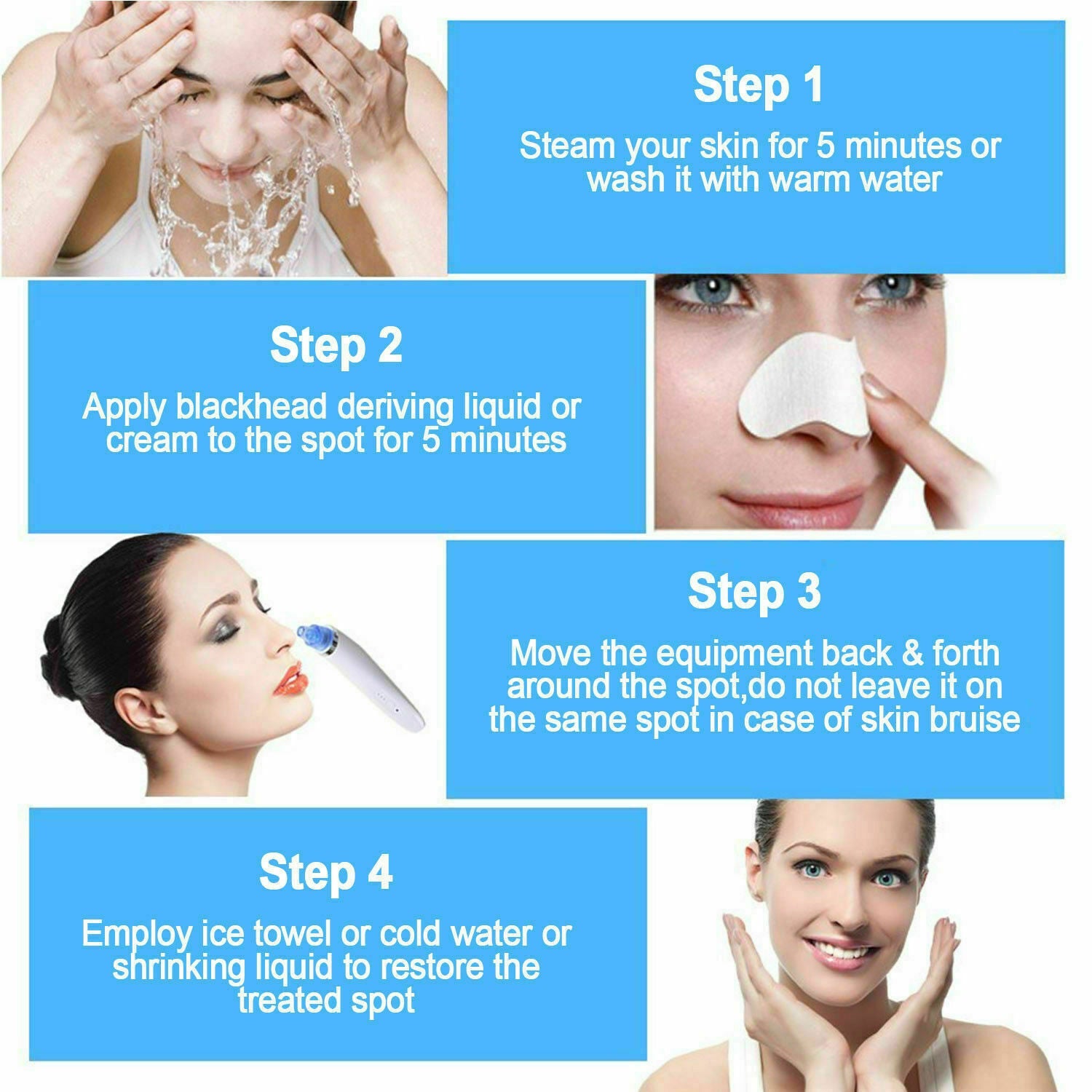 Step 1
Steam your skin for 5 minutes or wash it with warm water

Step 2
Apply blackhead deriving liquid or cream to the spot for 5 minutes

Step 3
Move the equipment back & forth around the spot,do not leave it on the same spot in case of skin bruise

Step 4
Employ ice towel or cold water or shrinking liquid to restore the treated spot